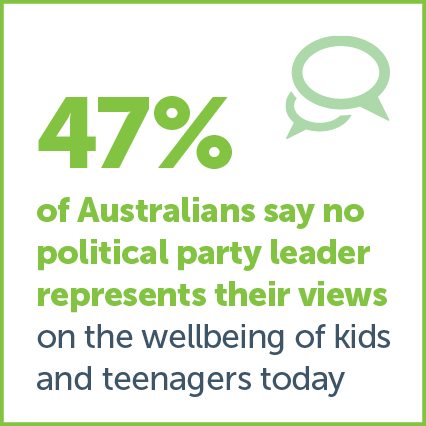 47%

of Australians say no political party leader represents their views on the wellbeing of kids and teenagers today