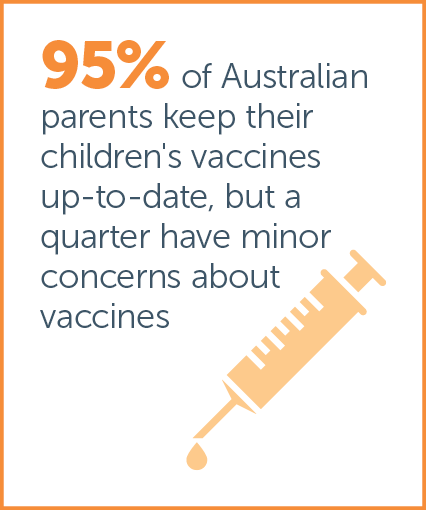 95% of Australian parents keep their children's vaccines up-to-date, but a quarter have minor concerns about vaccines