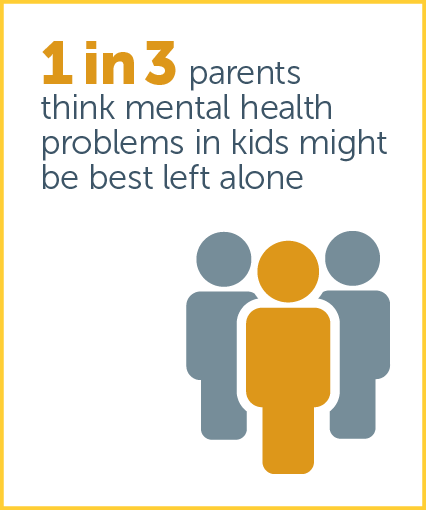 1 in 3 parents think mental health problems in kids might be best left alone