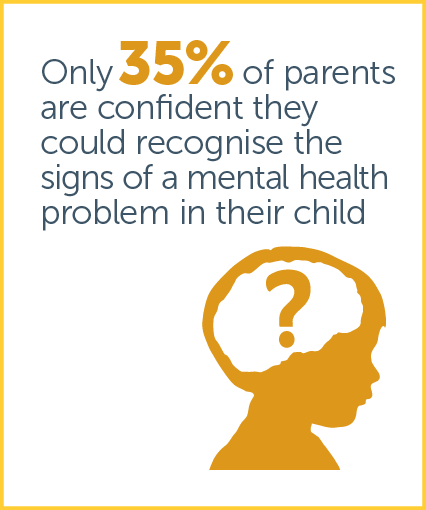 Only 35% of parents are confident they could recognise the signs of a mental health problem in their child

?