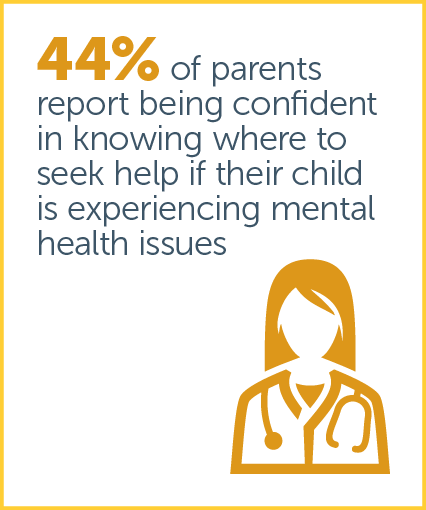 44% of parents report being confident in knowing where to seek help if their child is experiencing mental health issues